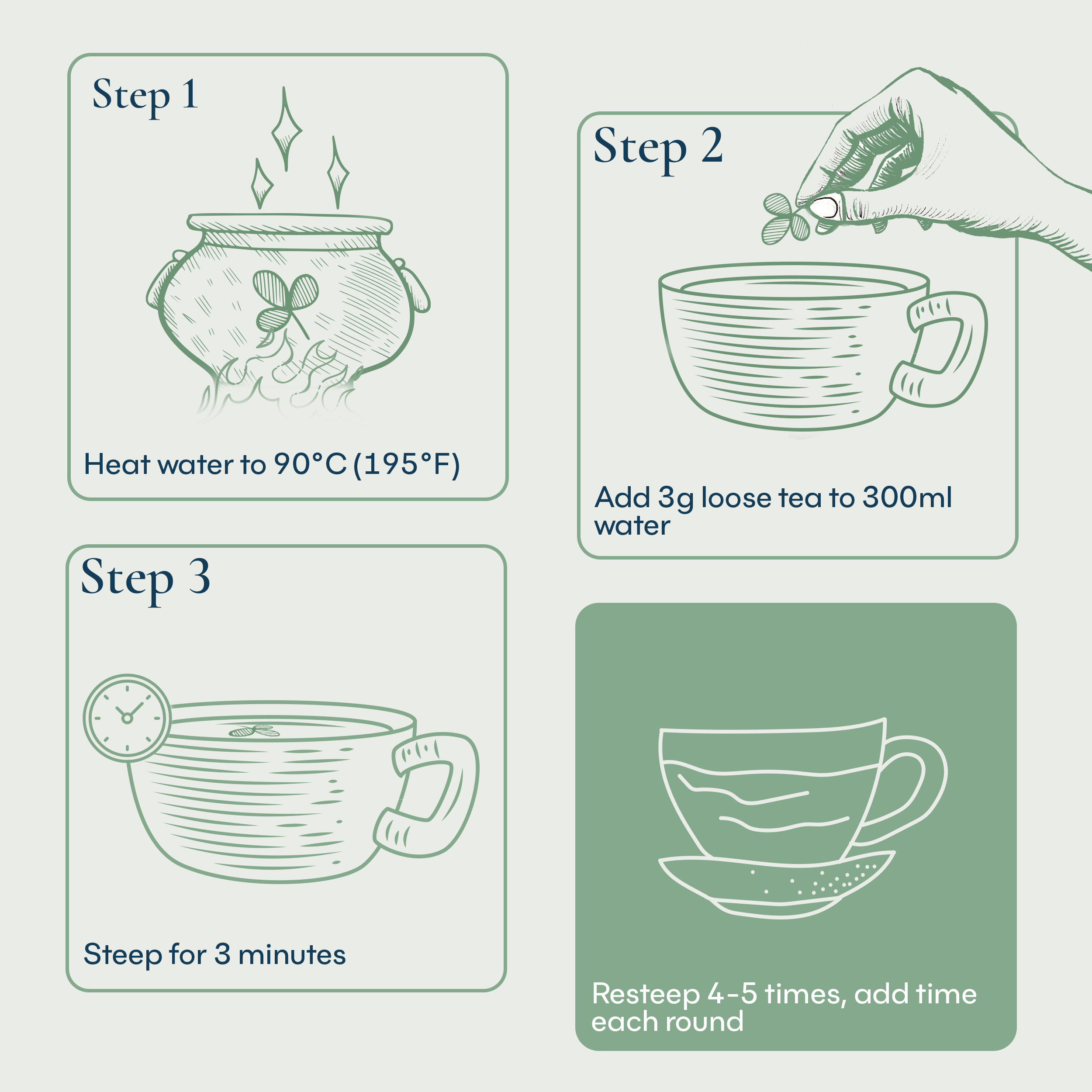 Step 1

Heat water to 90°C (195°F)

Step 2

Add 3g loose tea to 300ml water

Step 3

Steep for 3 minutes

Resteep 4-5 times, add time each round