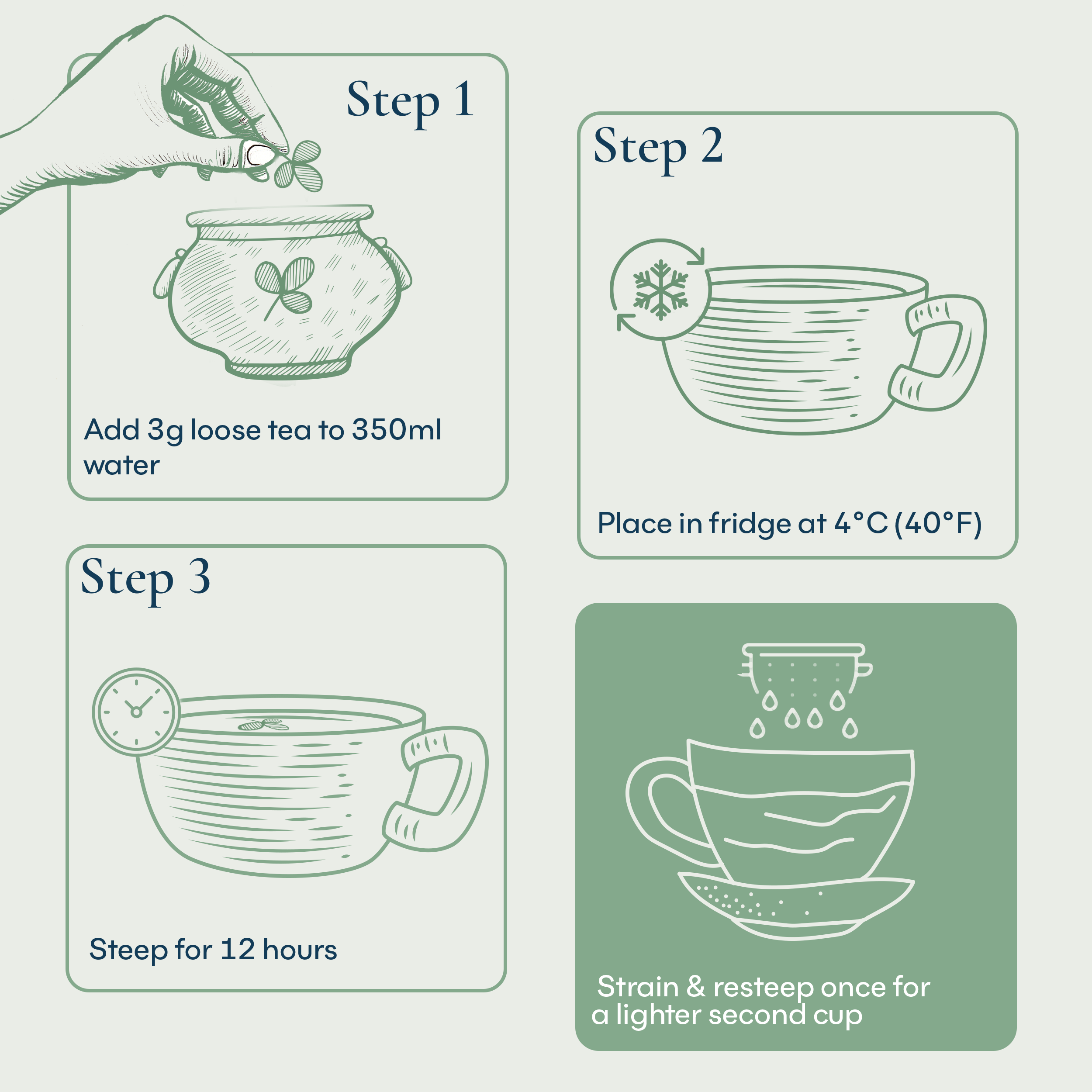 Step 1

Add 3g loose tea to 350ml water

Step 2

Place in fridge at 4°C (40°F)

Step 3

Steep for 12 hours

Strain & resteep once for a lighter second cup