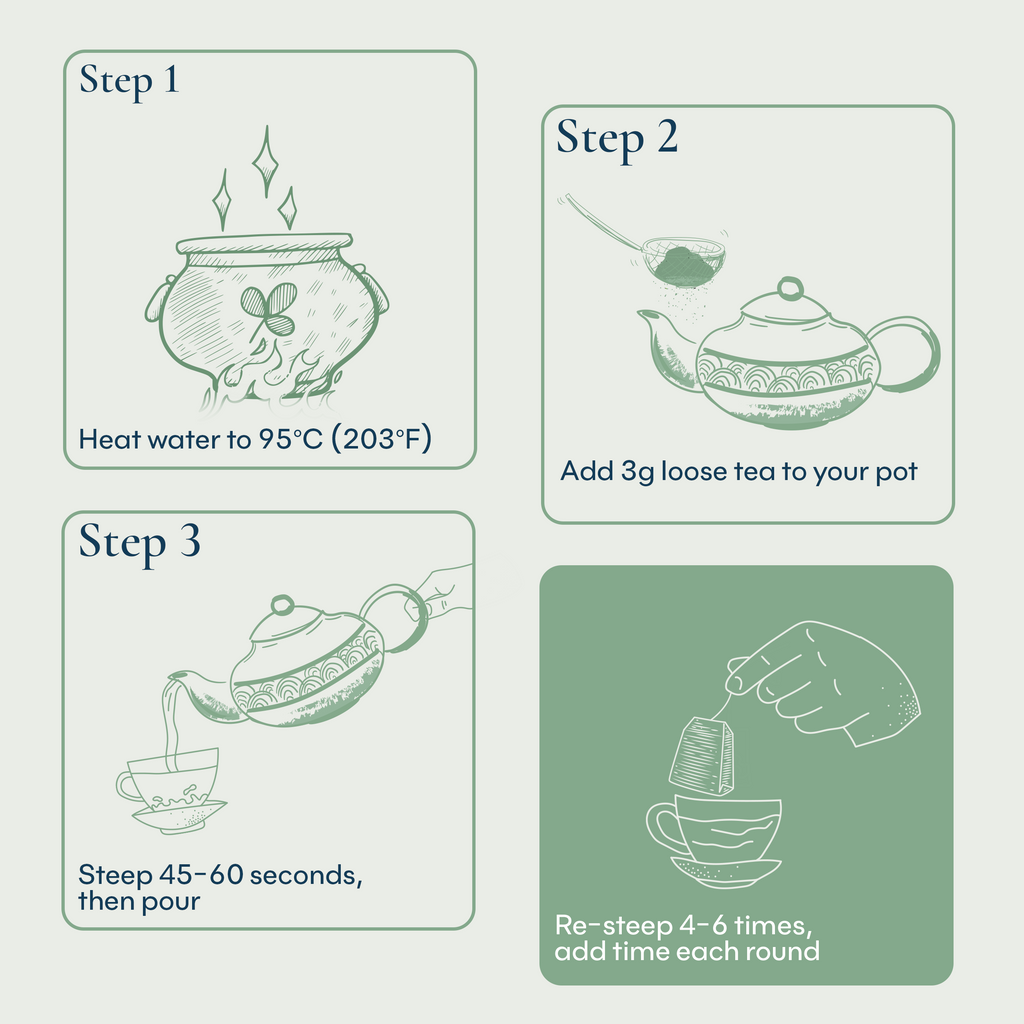 Step 1

Heat water to 95°C (203°F)

Step 2

Add 3g loose tea to your pot

Step 3

Steep 45-60 seconds, then pour

Re-steep 4-6 times, add time each round