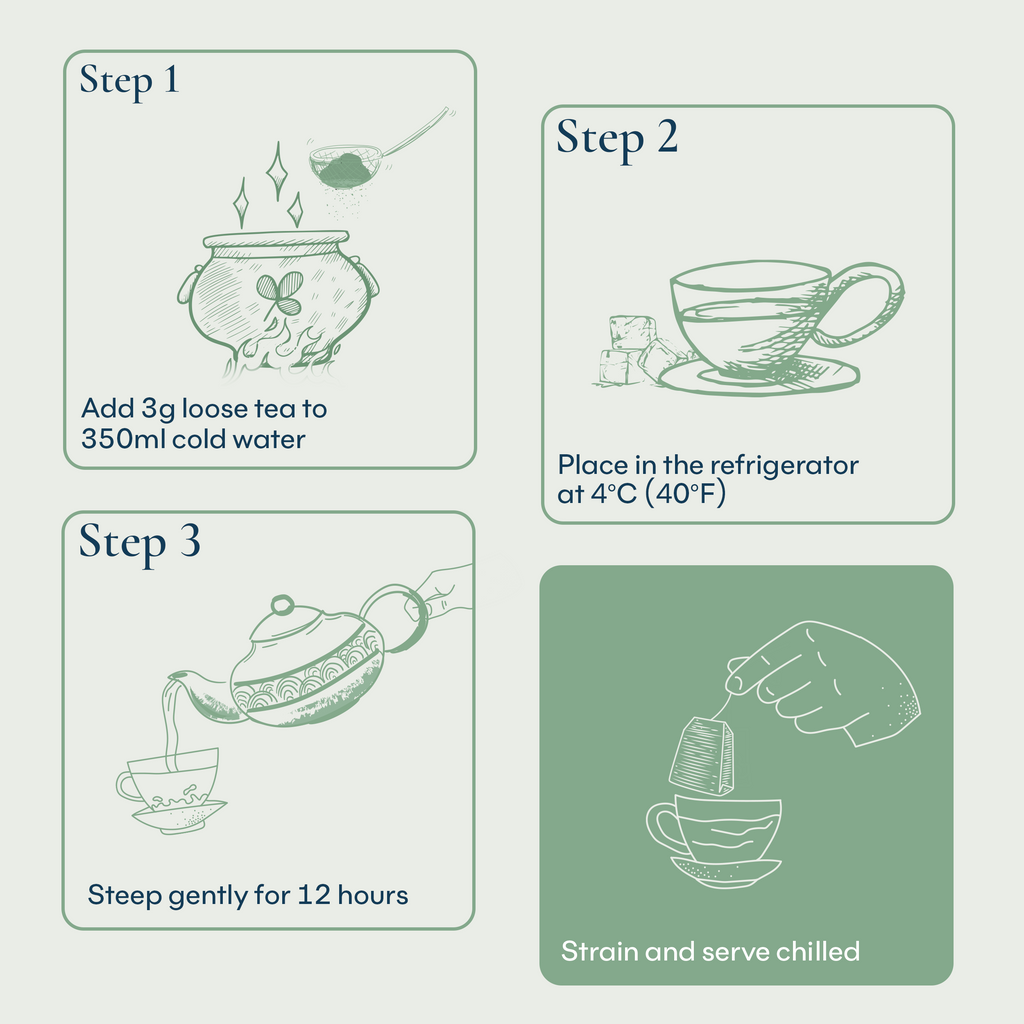 Step 1

Add 3g loose tea to 350ml cold water

Step 2

Place in the refrigerator at 4°C (40°F)

Step 3

Steep gently for 12 hours

Strain and serve chilled